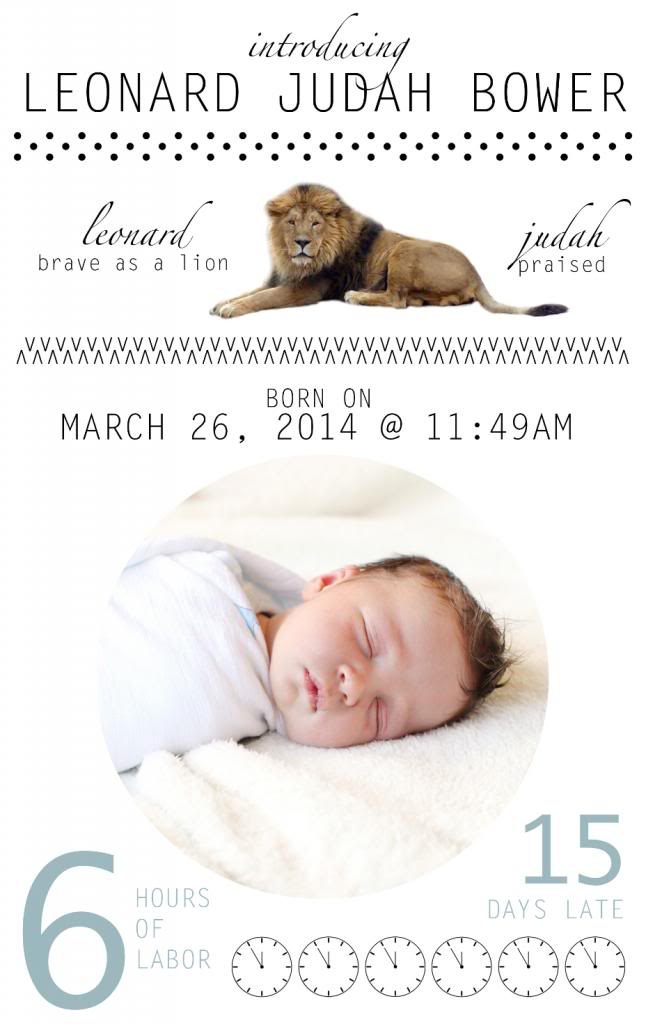 introducing
LEONARD JUDAH BOWER

leonard
brave as a lion

judah
praised

BORN ON
MARCH 26, 2014 @ 11:49AM

15
DAYS LATE

6
HOURS OF LABOR