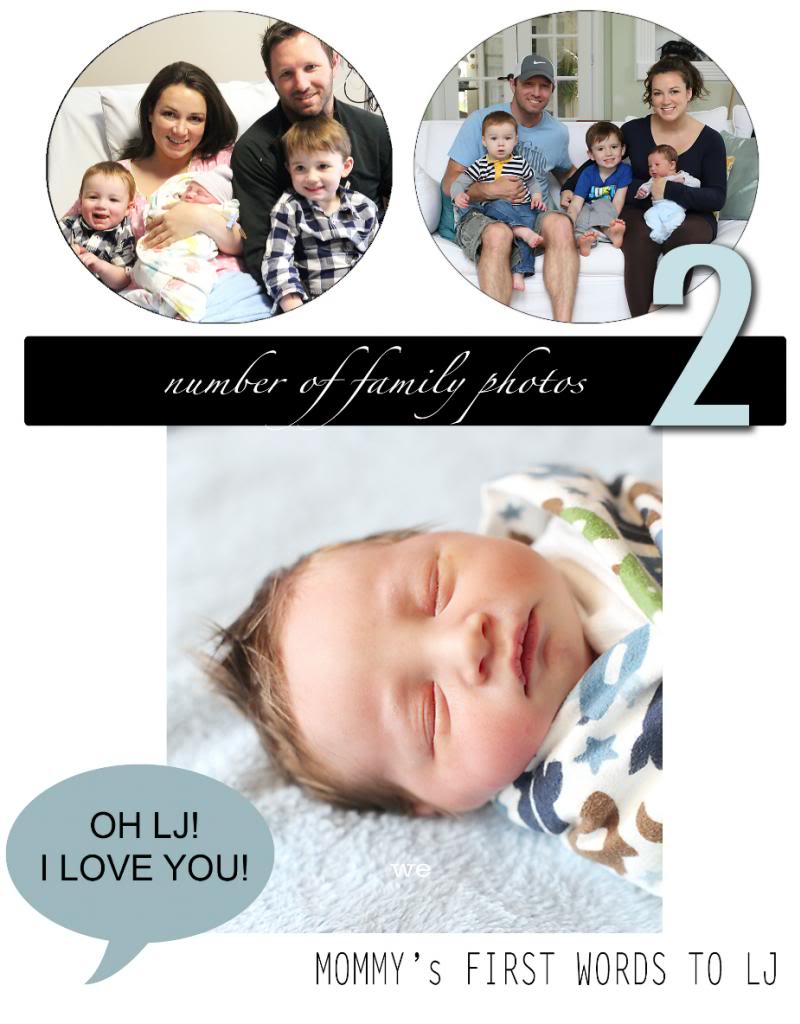 number of family photos 2

OH LJ!
I LOVE YOU!

we

MOMMY's FIRST WORDS TO LJ